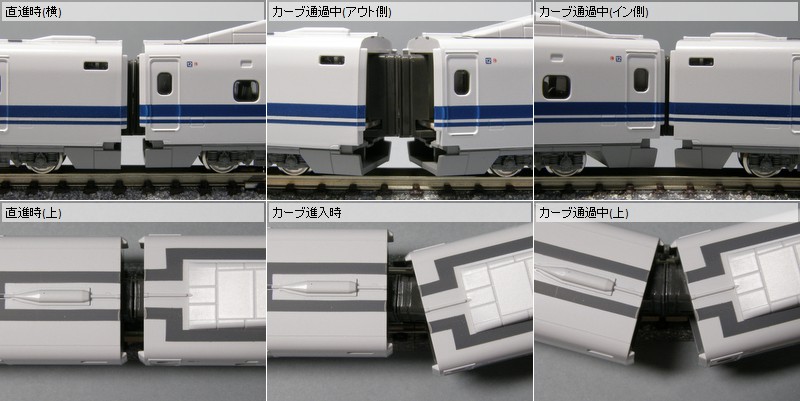 直進時(横)

カーブ通過中(アウト側)

カーブ通過中(イン側)

直進時(上)

カーブ進入時

カーブ通過中(上)